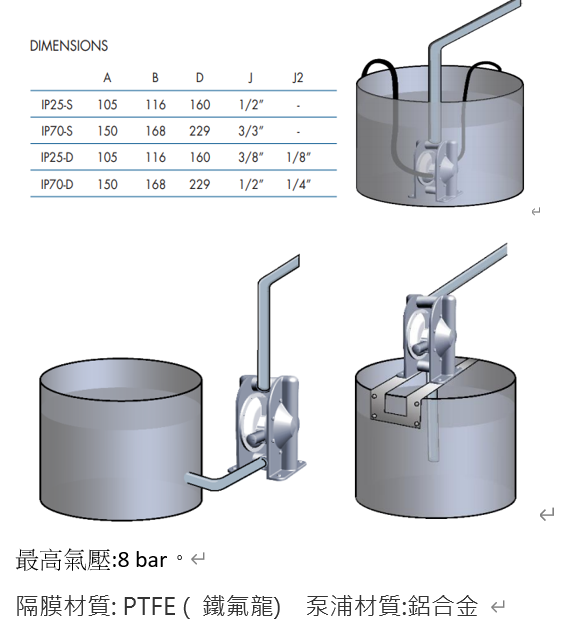 DIMENSIONS

| | A | B | D | J | J2 |
|---|---|---|---|---|---|
| IP25-S | 105 | 116 | 160 | 1/2" | - |
| IP70-S | 150 | 168 | 229 | 3/3" | - |
| IP25-D | 105 | 116 | 160 | 3/8" | 1/8" |
| IP70-D | 150 | 168 | 229 | 1/2" | 1/4" |

最高氣壓:8 bar。

隔膜材質: PTFE ( 鐵氟龍) 泵浦材質:鋁合金